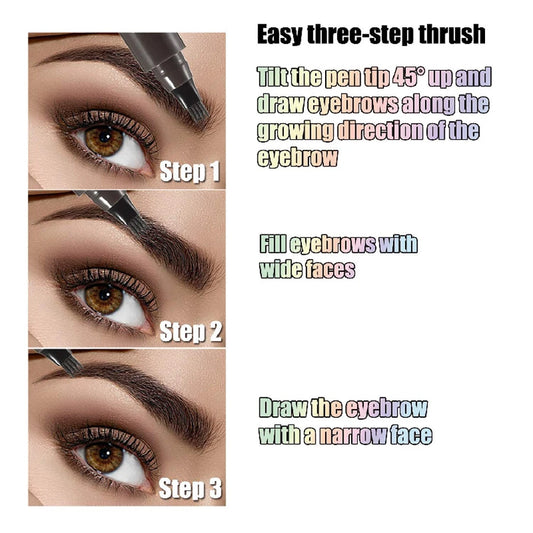 Easy three-step thrush

Step 1

Tilt the pen tip 45° up and draw eyebrows along the growing direction of the eyebrow

Step 2

Fill eyebrows with wide faces

Step 3

Draw the eyebrow with a narrow face